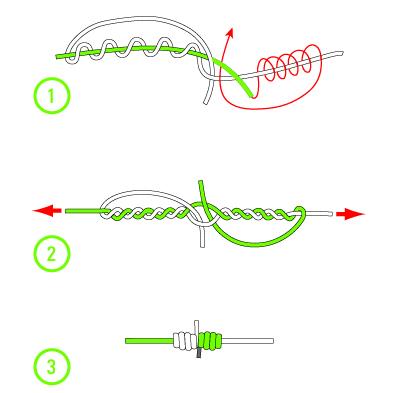 1

2

3